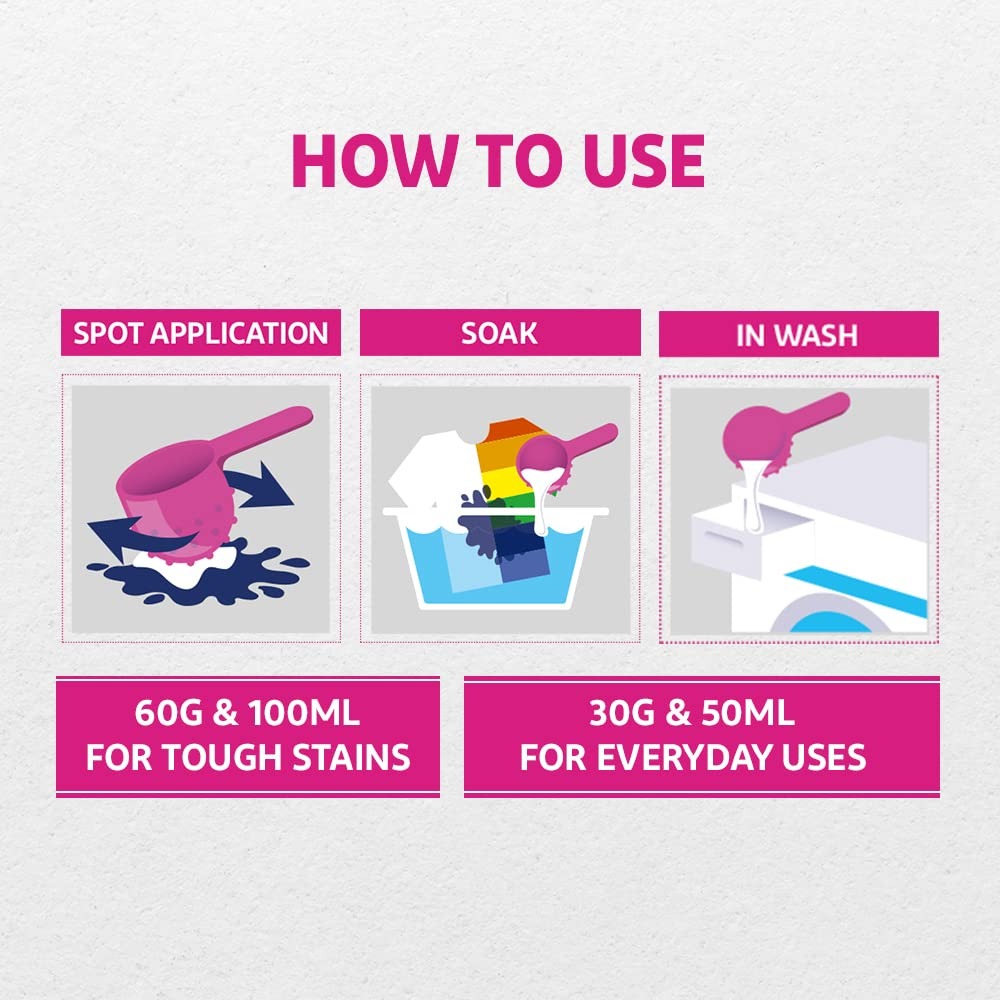 HOW TO USE

SPOT APPLICATION

SOAK

IN WASH

60G & 100ML
FOR TOUGH STAINS

30G & 50ML
FOR EVERYDAY USES