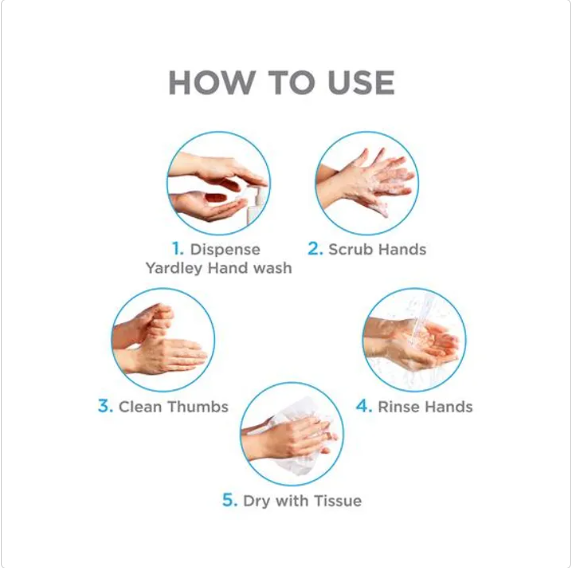 HOW TO USE

1. Dispense Yardley Hand wash

2. Scrub Hands

3. Clean Thumbs

4. Rinse Hands

5. Dry with Tissue